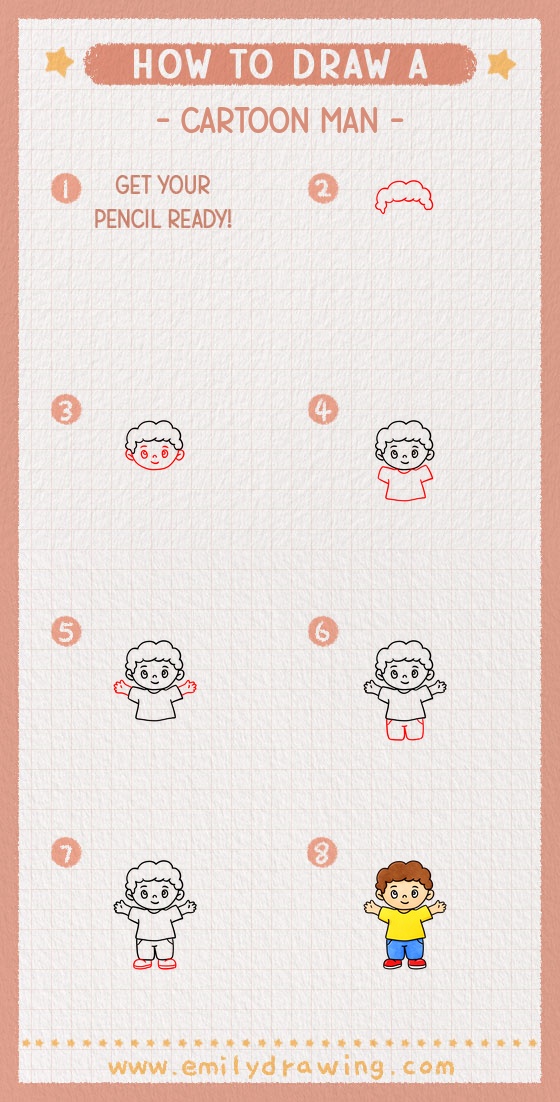 HOW TO DRAW A

- CARTOON MAN -

1 GET YOUR PENCIL READY!

2

3

4

5

6

7

8

www.emilydrawing.com